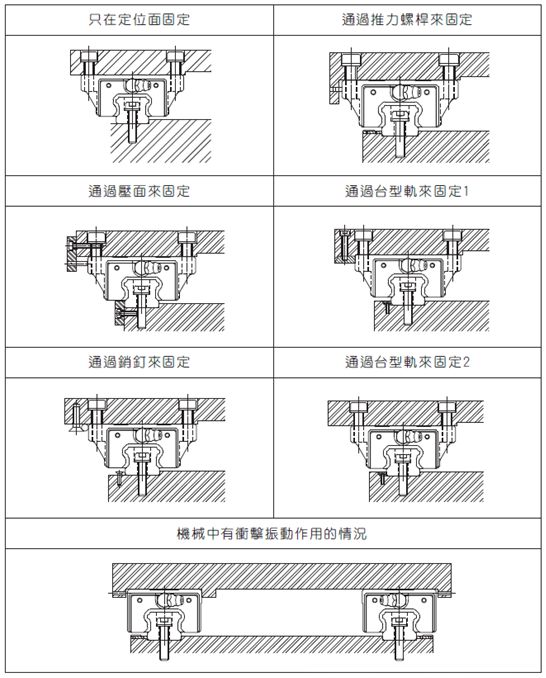 | 只在定位面固定 | 通過推力螺桿來固定 |
|---|---|
| | |
| 通過壓面來固定 | 通過台型軌來固定1 |
| | |
| 通過銷釘來固定 | 通過台型軌來固定2 |
| | |

機械中有衝擊振動作用的情況